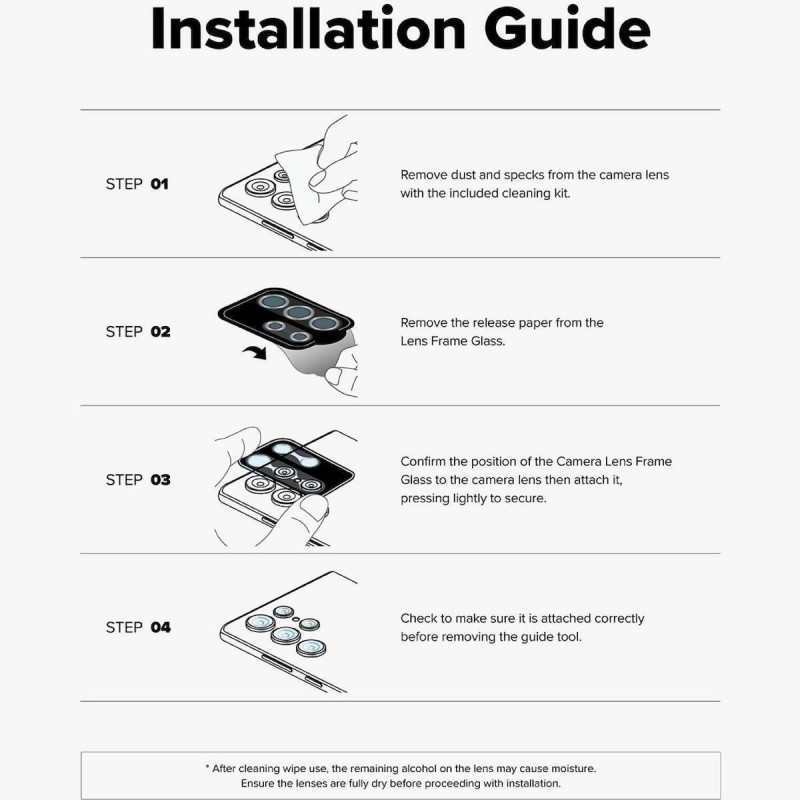 Installation Guide

STEP 01

Remove dust and specks from the camera lens with the included cleaning kit.

STEP 02

Remove the release paper from the Lens Frame Glass.

STEP 03

Confirm the position of the Camera Lens Frame Glass to the camera lens then attach it, pressing lightly to secure.

STEP 04

Check to make sure it is attached correctly before removing the guide tool.

* After cleaning wipe use, the remaining alcohol on the lens may cause moisture. Ensure the lenses are fully dry before proceeding with installation.